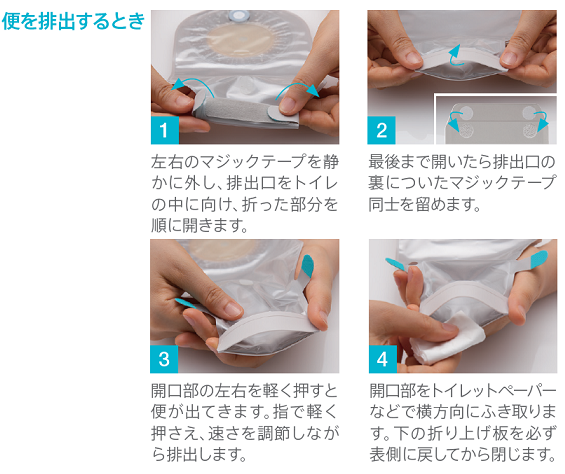 便を排出するとき

1

左右のマジックテープを静かに外し、排出口をトイレの中に向け、折った部分を順に開きます。

2

最後まで開いたら排出口の裏についたマジックテープ同士を留めます。

3

開口部の左右を軽く押すと便が出てきます。指で軽く押さえ、速さを調節しながら排出します。

4

開口部をトイレットペーパーなどで横方向にふき取ります。下の折り上げ板を必ず表側に戻してから閉じます。