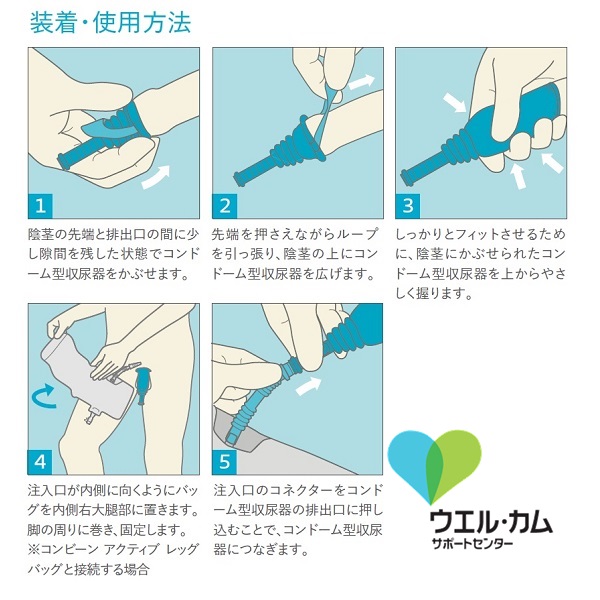 装着・使用方法

1

陰茎の先端と排出口の間に少し隙間を残した状態でコンドーム型収尿器をかぶせます。

2

先端を押さえながらループを引っ張り、陰茎の上にコンドーム型収尿器を広げます。

3

しっかりとフィットさせるために、陰茎にかぶせられたコンドーム型収尿器を上からやさしく握ります。

4

注入口が内側に向くようにバッグを内側右大腿部に置きます。脚の周りに巻き、固定します。
※コンビーン アクティブ レッグバッグと接続する場合

5

注入口のコネクターをコンドーム型収尿器の排出口に押し込むことで、コンドーム型収尿器につなぎます。

ウエル・カム
サポートセンター