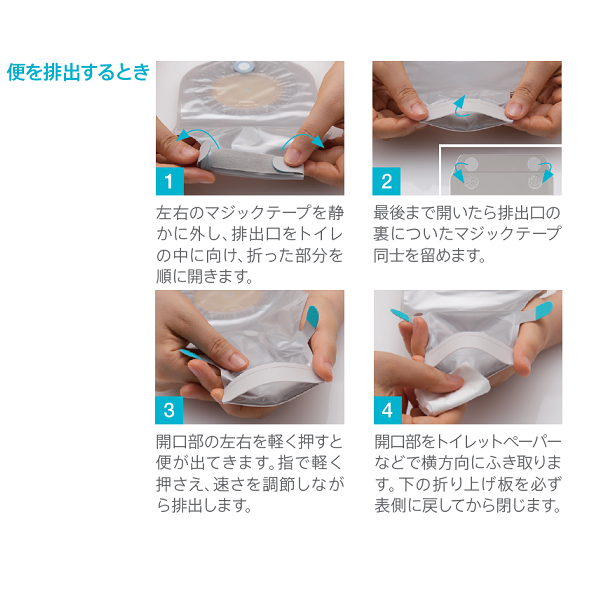 便を排出するとき

1

左右のマジックテープを静かに外し、排出口をトイレの中に向け、折った部分を順に開きます。

2

最後まで開いたら排出口の裏についたマジックテープ同士を留めます。

3

開口部の左右を軽く押すと便が出てきます。指で軽く押さえ、速さを調節しながら排出します。

4

開口部をトイレットペーパーなどで横方向にふき取ります。下の折り上げ板を必ず表側に戻してから閉じます。